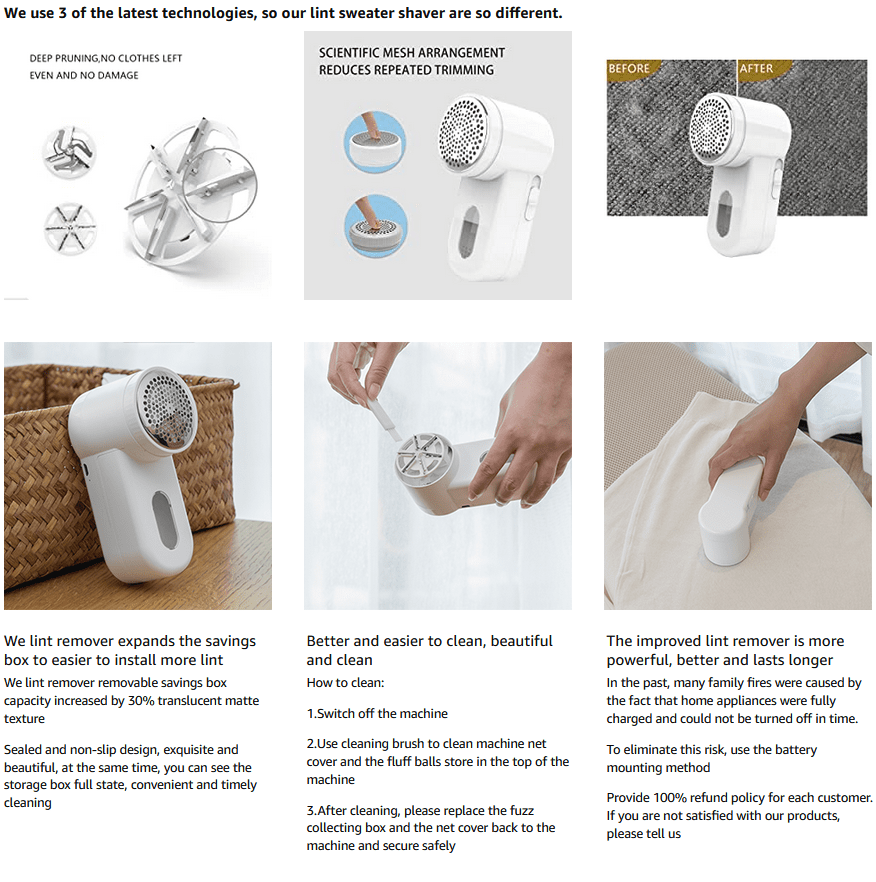 We use 3 of the latest technologies, so our lint sweater shaver are so different.

DEEP PRUNING,NO CLOTHES LEFT EVEN AND NO DAMAGE

SCIENTIFIC MESH ARRANGEMENT REDUCES REPEATED TRIMMING

BEFORE

AFTER

We lint remover expands the savings box to easier to install more lint

We lint remover removable savings box capacity increased by 30% translucent matte texture

Sealed and non-slip design, exquisite and beautiful, at the same time, you can see the storage box full state, convenient and timely cleaning

Better and easier to clean, beautiful and clean

How to clean:

1.Switch off the machine

2.Use cleaning brush to clean machine net cover and the fluff balls store in the top of the machine

3.After cleaning, please replace the fuzz collecting box and the net cover back to the machine and secure safely

The improved lint remover is more powerful, better and lasts longer

In the past, many family fires were caused by the fact that home appliances were fully charged and could not be turned off in time.

To eliminate this risk, use the battery mounting method

Provide 100% refund policy for each customer. If you are not satisfied with our products, please tell us