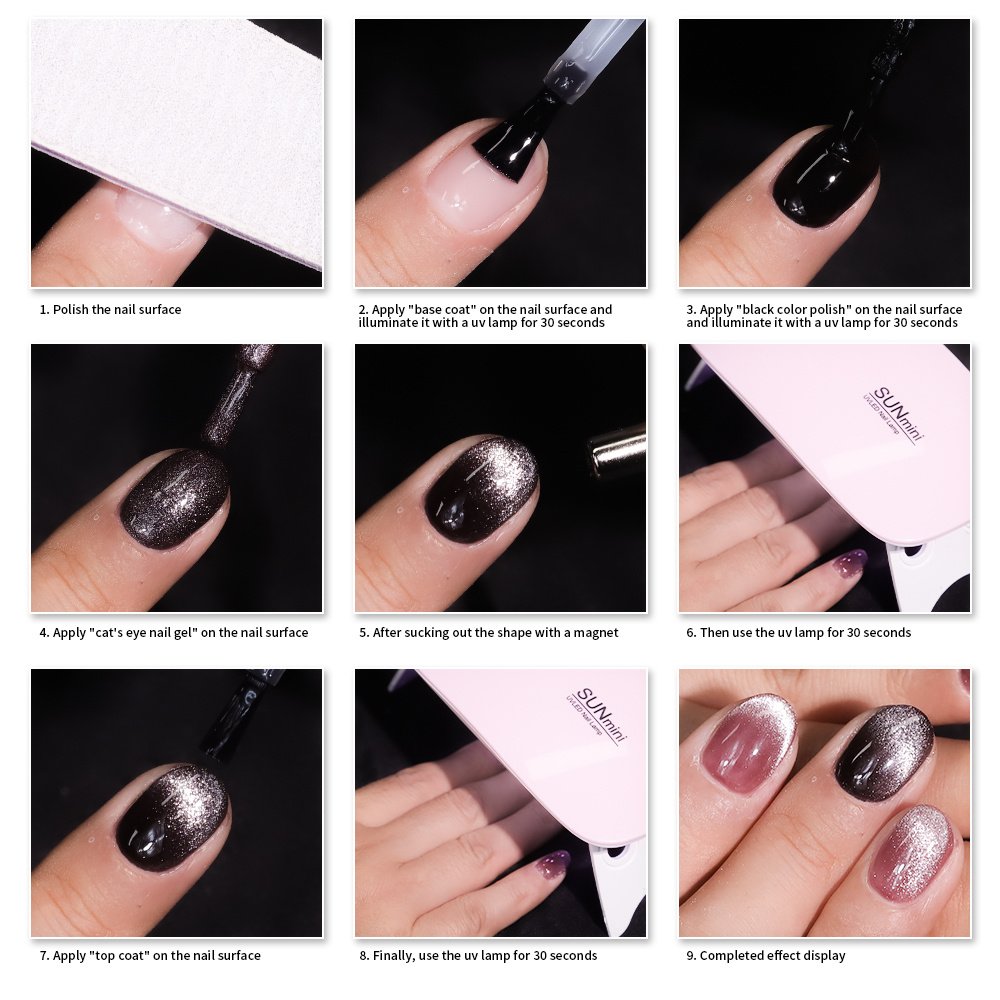 1. Polish the nail surface

2. Apply "base coat" on the nail surface and illuminate it with a uv lamp for 30 seconds

3. Apply "black color polish" on the nail surface and illuminate it with a uv lamp for 30 seconds

4. Apply "cat's eye nail gel" on the nail surface

5. After sucking out the shape with a magnet

SUNmini
UV/LED Nail Lamp

6. Then use the uv lamp for 30 seconds

7. Apply "top coat" on the nail surface

SUNmini
UV/LED Nail Lamp

8. Finally, use the uv lamp for 30 seconds

9. Completed effect display