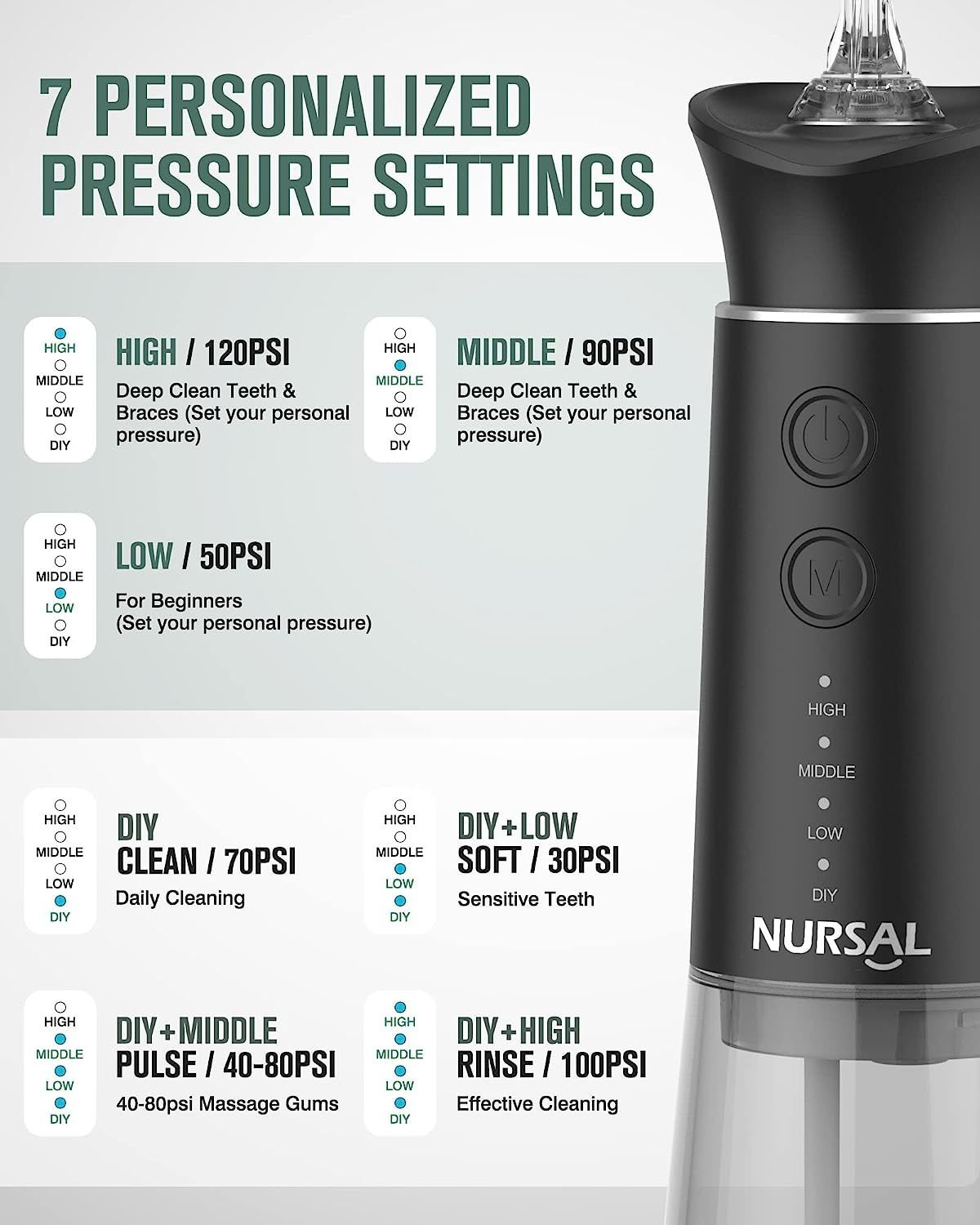 7 PERSONALIZED PRESSURE SETTINGS

HIGH
MIDDLE
LOW
DIY

HIGH / 120PSI
Deep Clean Teeth & Braces (Set your personal pressure)

HIGH
MIDDLE
LOW
DIY

MIDDLE / 90PSI
Deep Clean Teeth & Braces (Set your personal pressure)

HIGH
MIDDLE
LOW
DIY

LOW / 50PSI
For Beginners
(Set your personal pressure)

HIGH
MIDDLE
LOW
DIY

DIY
CLEAN / 70PSI
Daily Cleaning

HIGH
MIDDLE
LOW
DIY

DIY+LOW
SOFT / 30PSI
Sensitive Teeth

HIGH
MIDDLE
LOW
DIY

DIY+MIDDLE
PULSE / 40-80PSI
40-80psi Massage Gums

HIGH
MIDDLE
LOW
DIY

DIY+HIGH
RINSE / 100PSI
Effective Cleaning

M
HIGH
MIDDLE
LOW
DIY
NURSAL